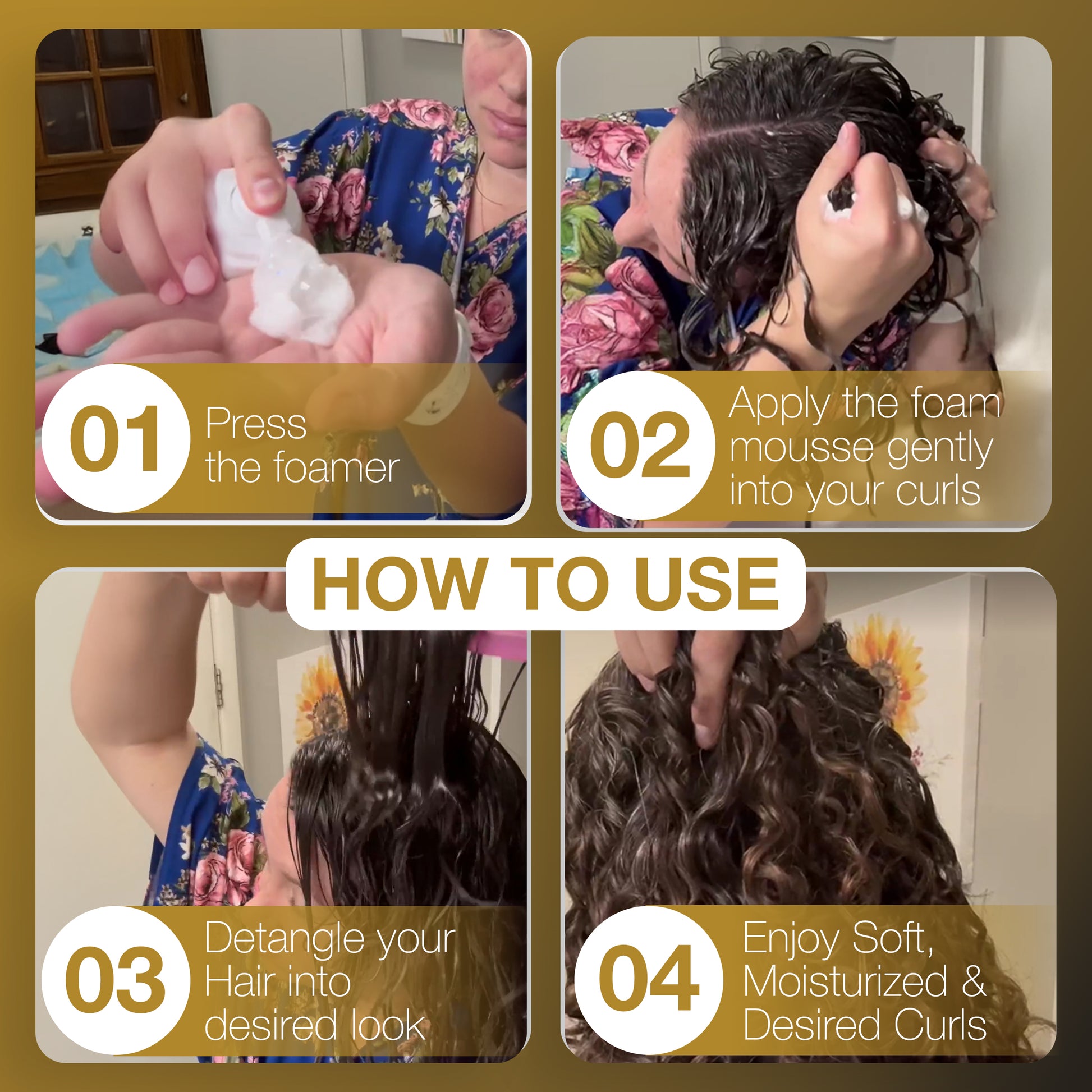 01 Press the foamer

02 Apply the foam mousse gently into your curls

HOW TO USE

03 Detangle your Hair into desired look

04 Enjoy Soft, Moisturized & Desired Curls