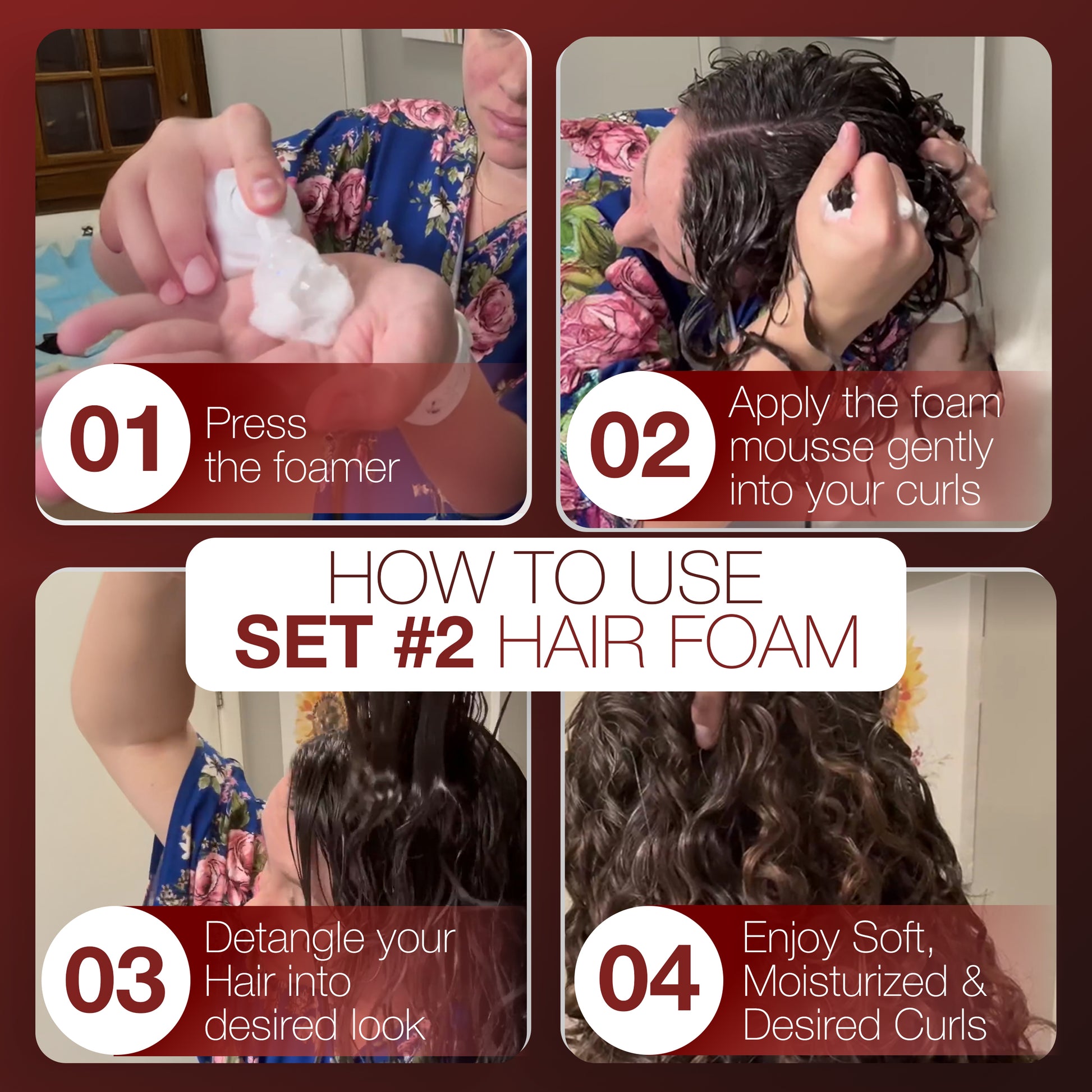 01 Press the foamer

02 Apply the foam mousse gently into your curls

HOW TO USE
SET #2 HAIR FOAM

03 Detangle your Hair into desired look

04 Enjoy Soft, Moisturized & Desired Curls